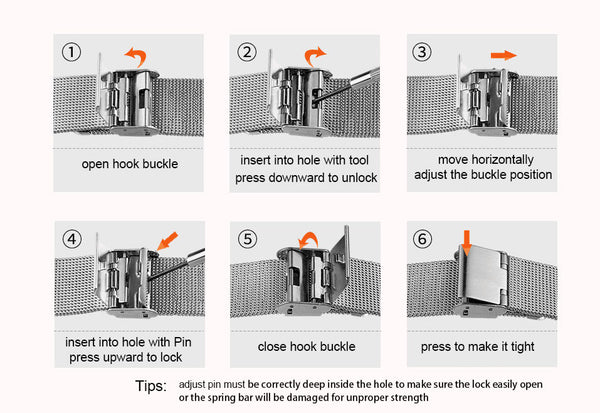 ①

open hook buckle

②

insert into hole with tool
press downward to unlock

③

move horizontally
adjust the buckle position

④

insert into hole with Pin
press upward to lock

⑤

close hook buckle

⑥

press to make it tight

Tips: adjust pin must be correctly deep inside the hole to make sure the lock easily open or the spring bar will be damaged for unproper strength