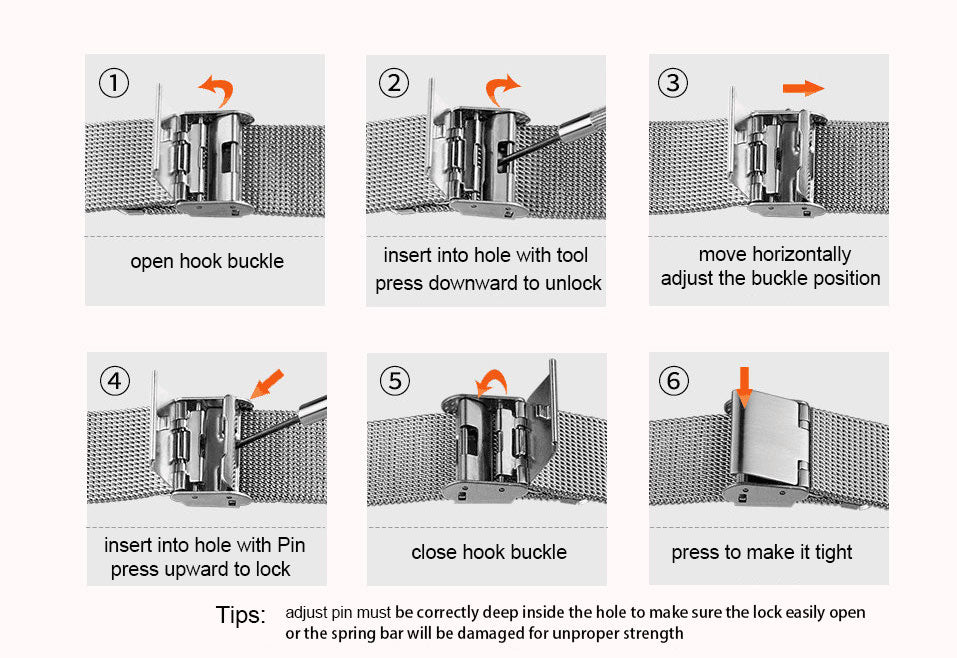 ①

open hook buckle

②

insert into hole with tool
press downward to unlock

③

move horizontally
adjust the buckle position

④

insert into hole with Pin
press upward to lock

⑤

close hook buckle

⑥

press to make it tight

Tips: adjust pin must be correctly deep inside the hole to make sure the lock easily open or the spring bar will be damaged for unproper strength